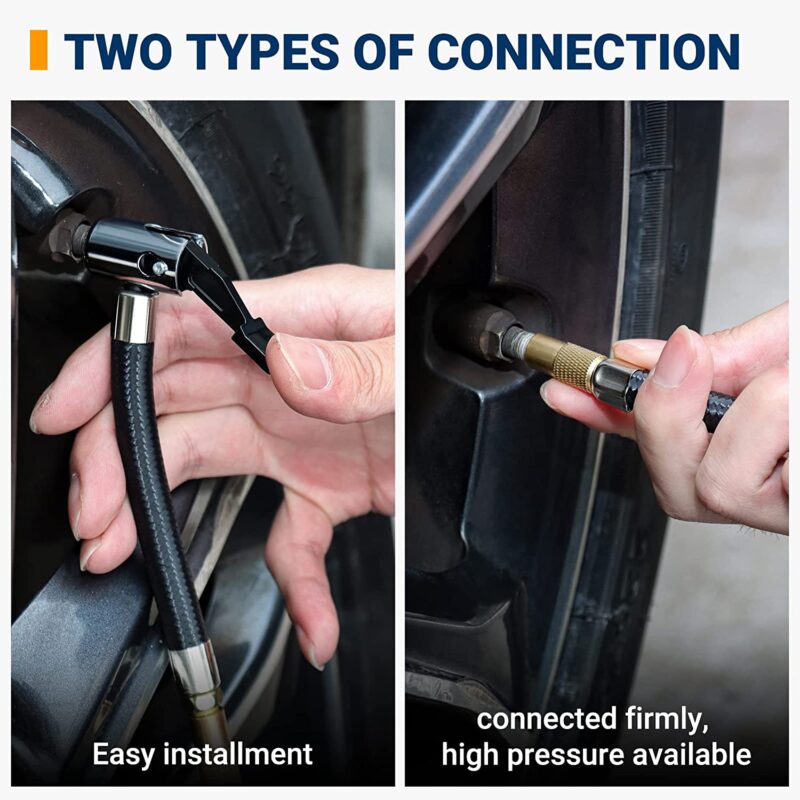 TWO TYPES OF CONNECTION

Easy installment

connected firmly,
high pressure available